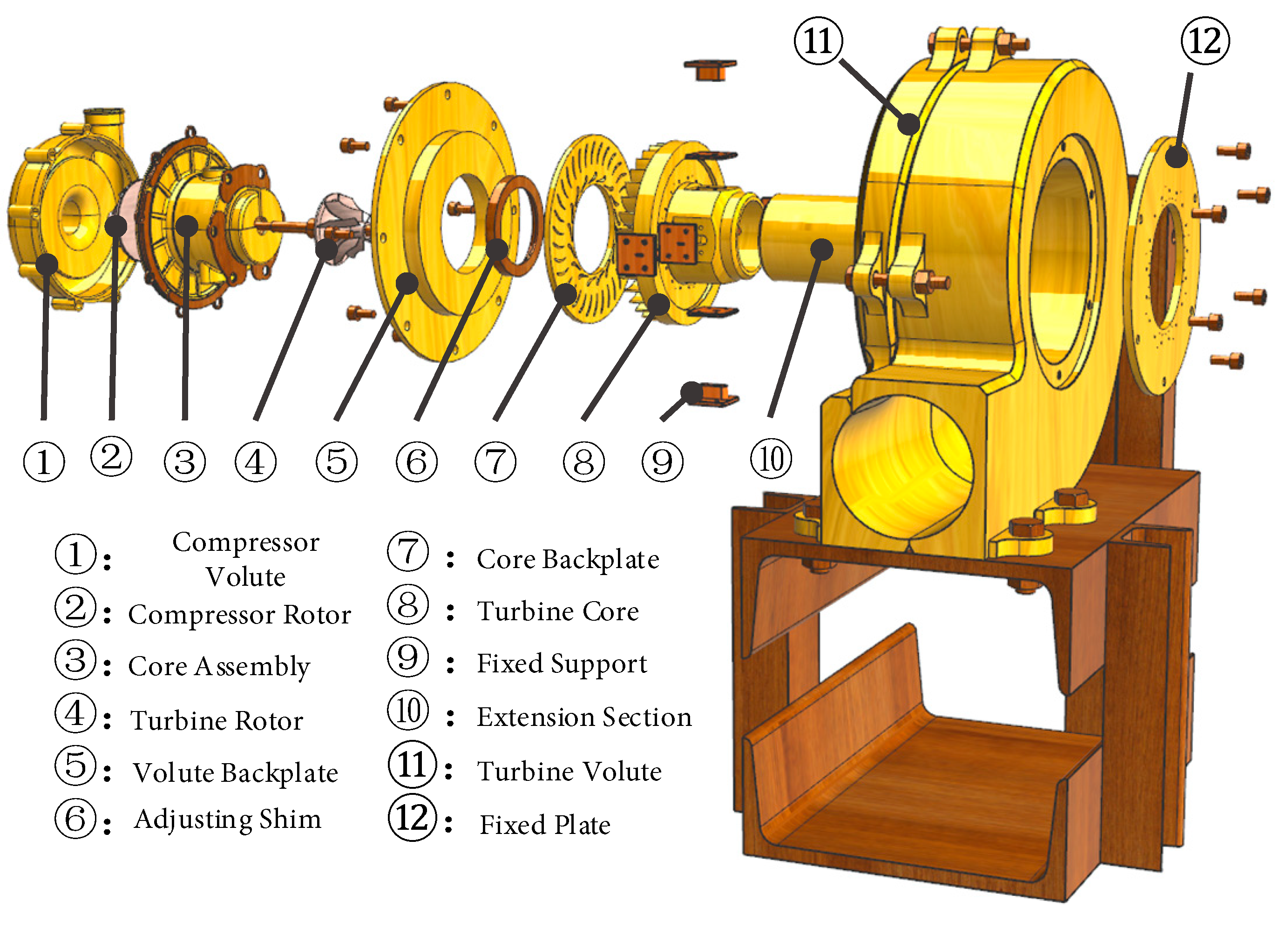 ⑪ ⑫

① ② ③ ④ ⑤ ⑥ ⑦ ⑧ ⑨ ⑩

①: Compressor Volute
②: Compressor Rotor
③: Core Assembly
④: Turbine Rotor
⑤: Volute Backplate
⑥: Adjusting Shim

⑦: Core Backplate
⑧: Turbine Core
⑨: Fixed Support
⑩: Extension Section
⑪: Turbine Volute
⑫: Fixed Plate